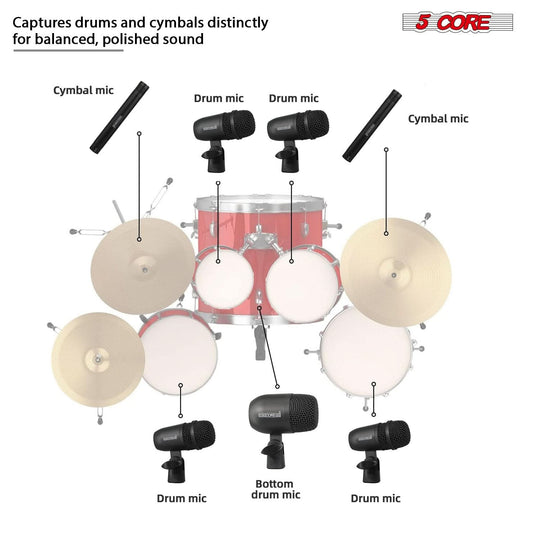 Captures drums and cymbals distinctly for balanced, polished sound

5 CORE

Cymbal mic

Drum mic

Drum mic

Cymbal mic

Drum mic

Bottom drum mic

Drum mic