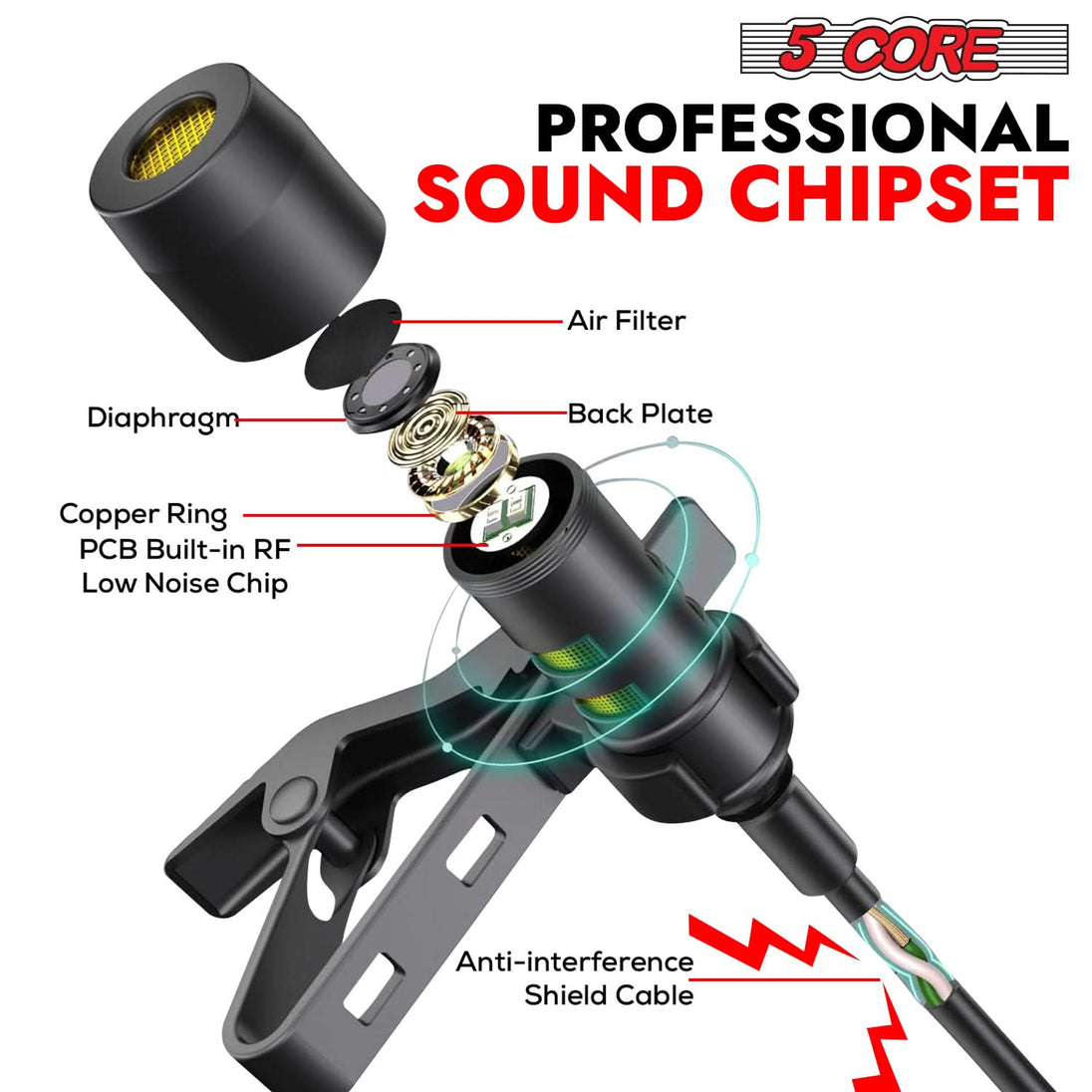 5 CORE

PROFESSIONAL
SOUND CHIPSET

Air Filter

Diaphragm

Back Plate

Copper Ring

PCB Built-in RF
Low Noise Chip

Anti-interference
Shield Cable