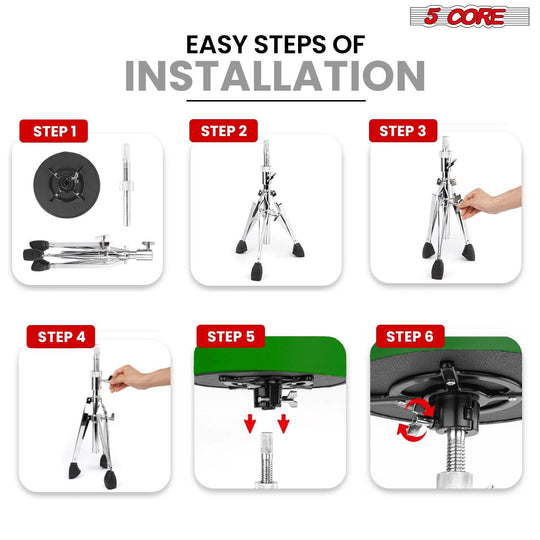 5 CORE

EASY STEPS OF
INSTALLATION

STEP 1

STEP 2

STEP 3

STEP 4

STEP 5

STEP 6