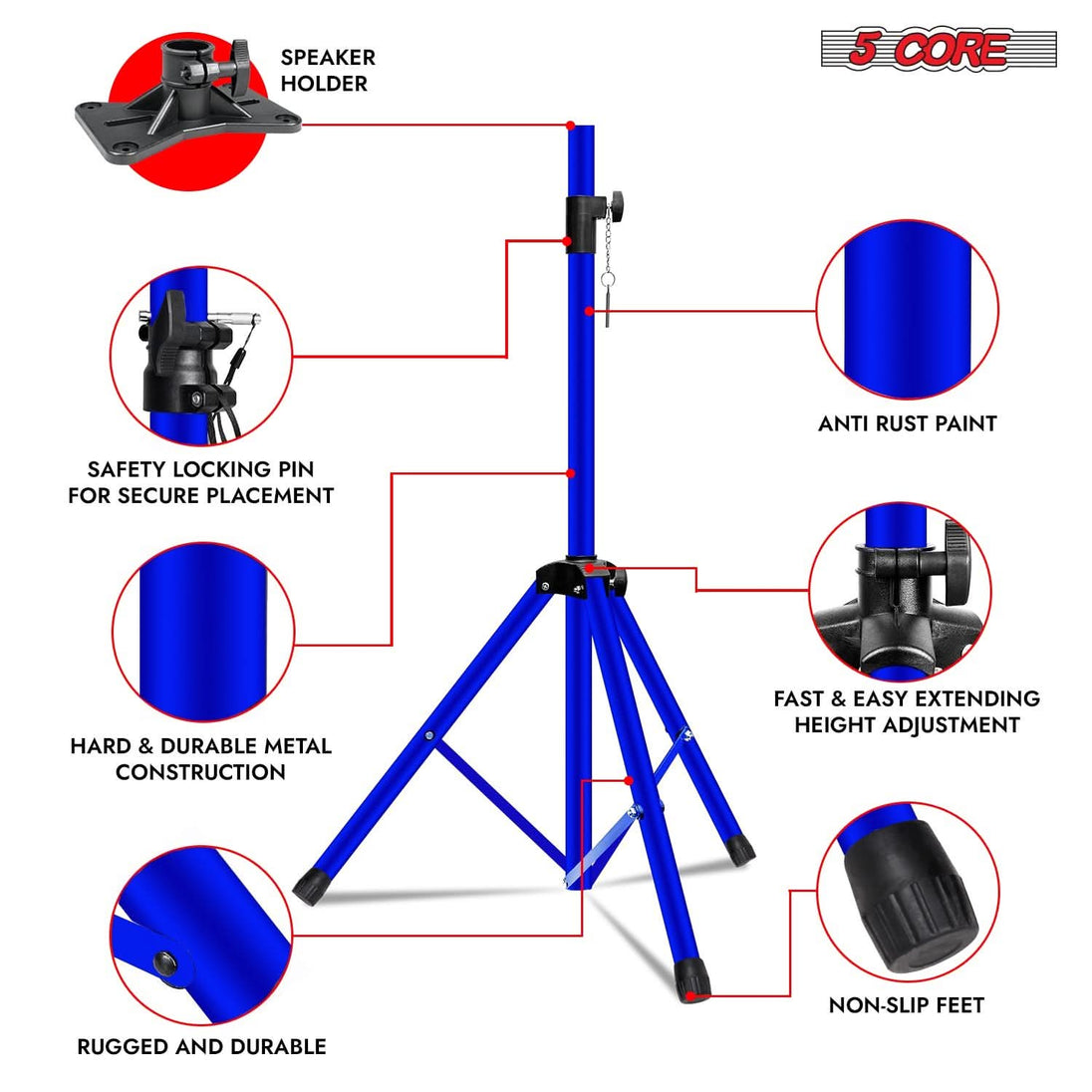 SPEAKER HOLDER

5 CORE

SAFETY LOCKING PIN FOR SECURE PLACEMENT

ANTI RUST PAINT

HARD & DURABLE METAL CONSTRUCTION

FAST & EASY EXTENDING HEIGHT ADJUSTMENT

RUGGED AND DURABLE

NON-SLIP FEET