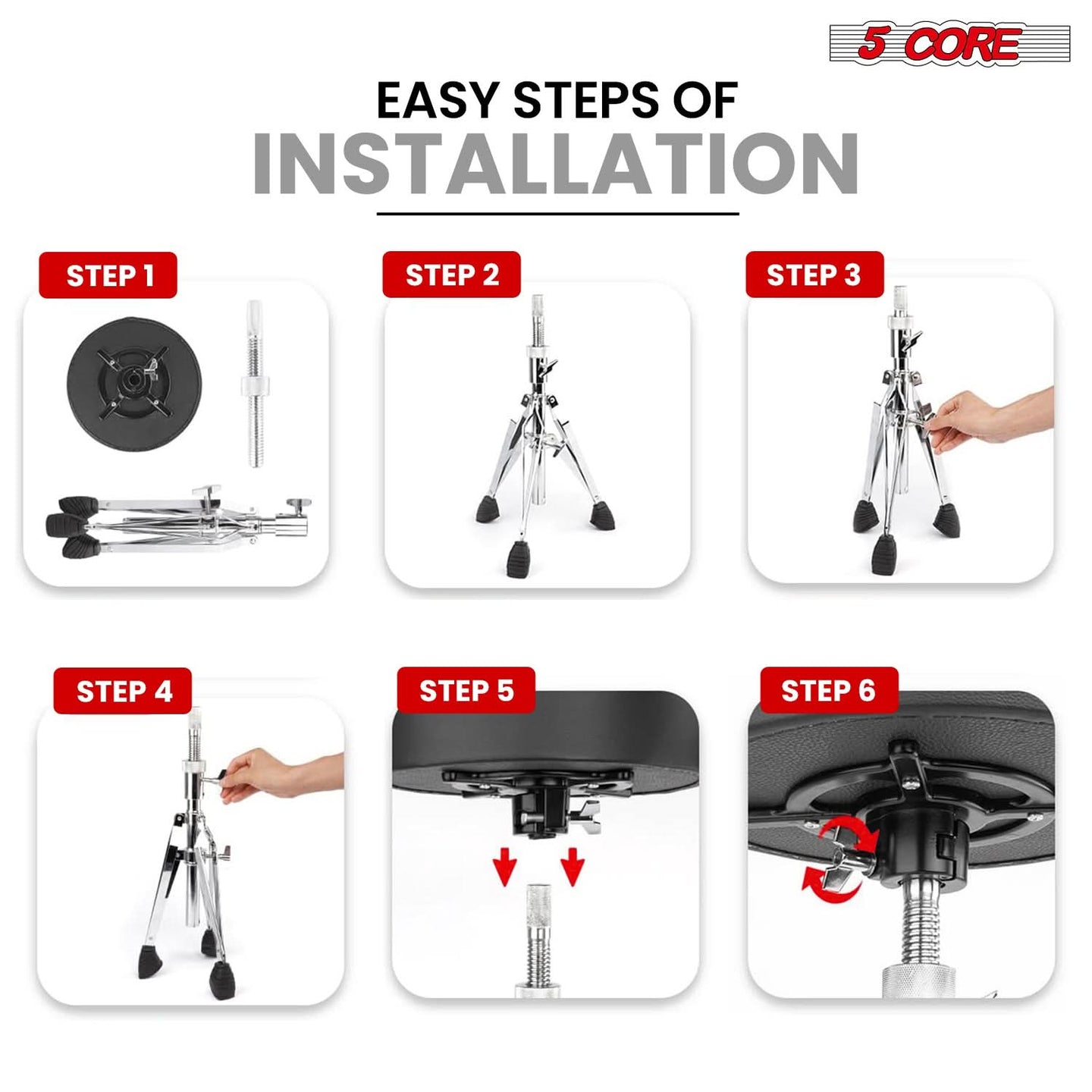 5 CORE

EASY STEPS OF
INSTALLATION

STEP 1

STEP 2

STEP 3

STEP 4

STEP 5

STEP 6