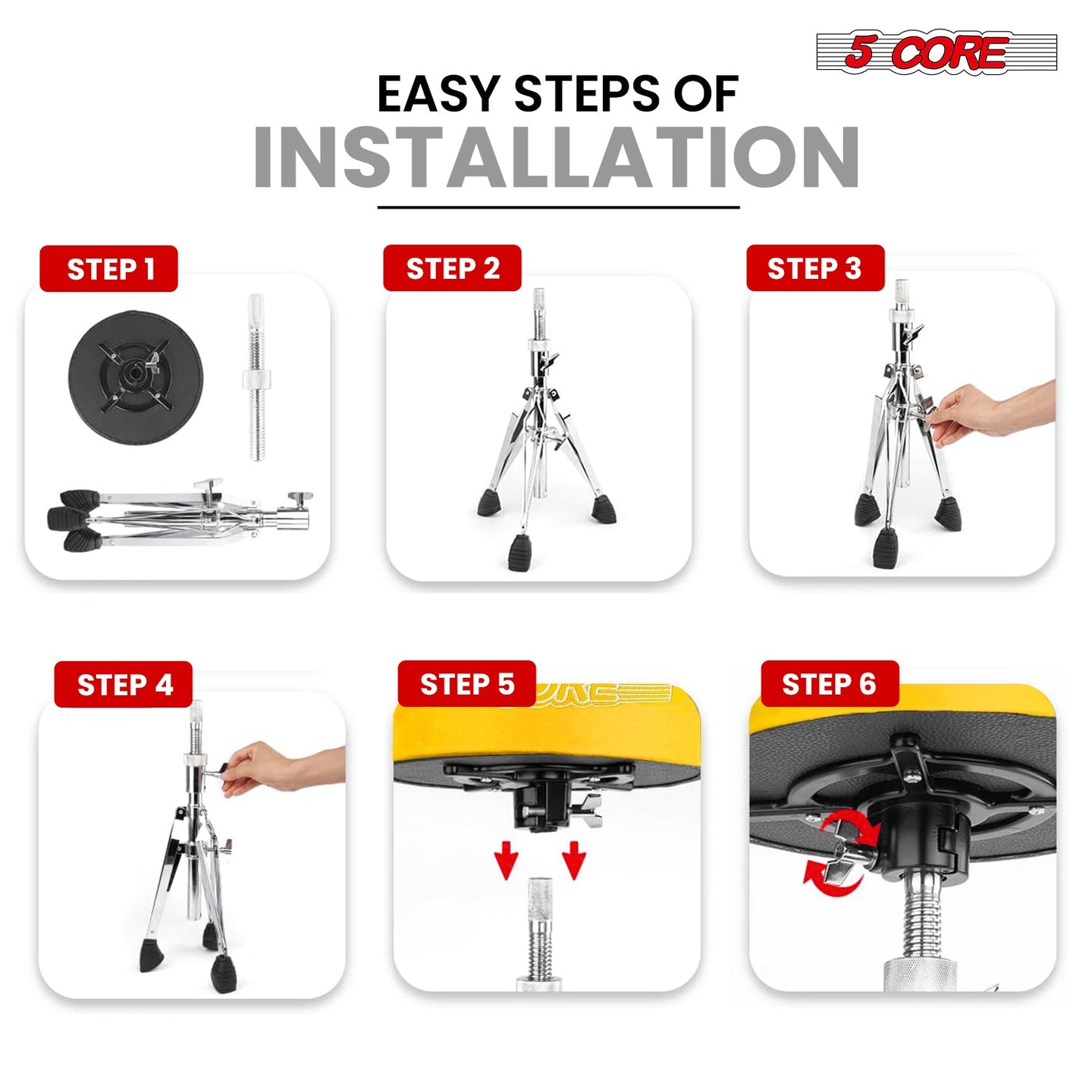 5 CORE

EASY STEPS OF
INSTALLATION

STEP 1

STEP 2

STEP 3

STEP 4

STEP 5

STEP 6