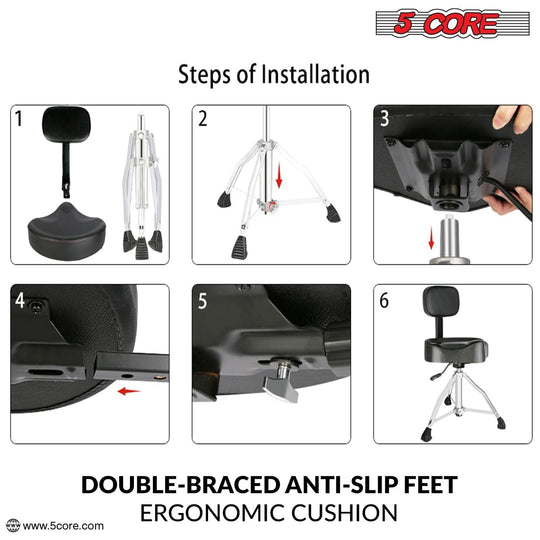 5 CORE

Steps of Installation

1

2

3

4

5

6

DOUBLE-BRACED ANTI-SLIP FEET
ERGONOMIC CUSHION

www.5core.com